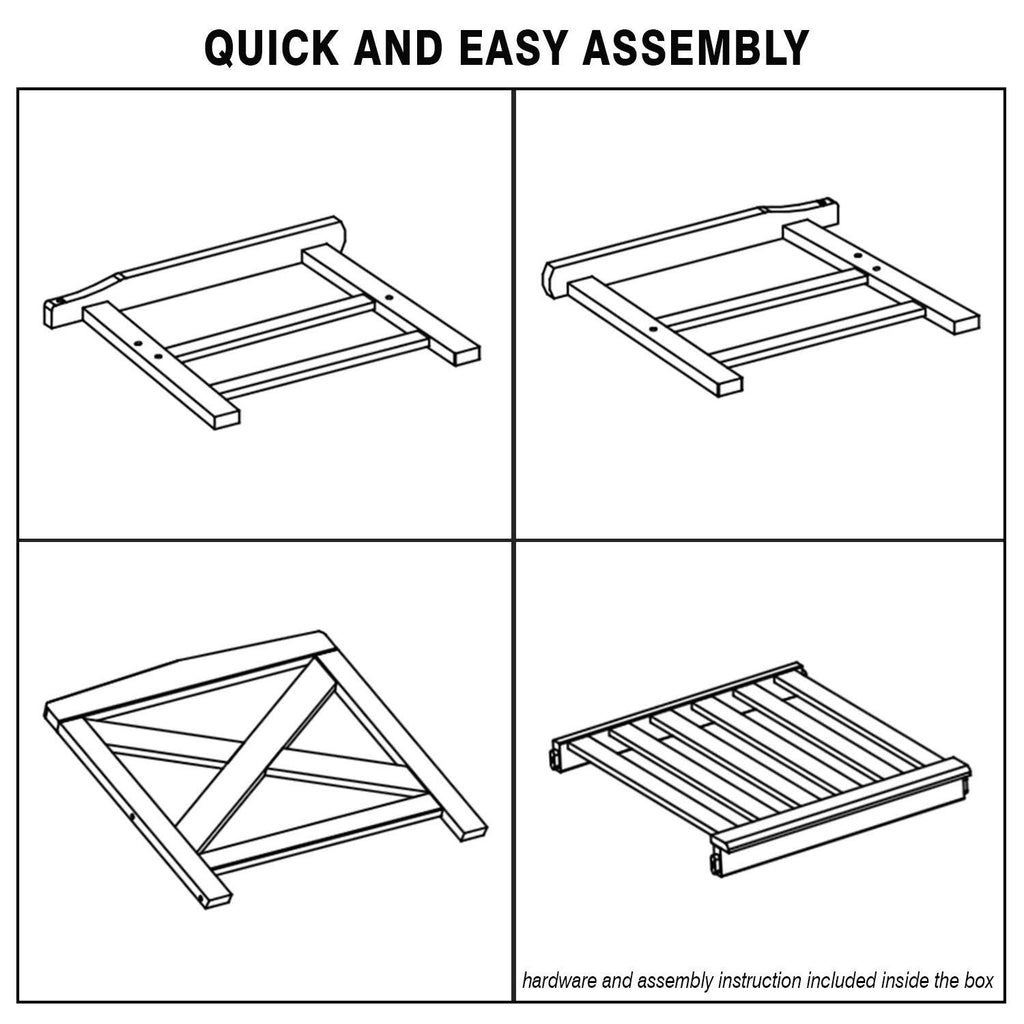 QUICK AND EASY ASSEMBLY

hardware and assembly instruction included inside the box