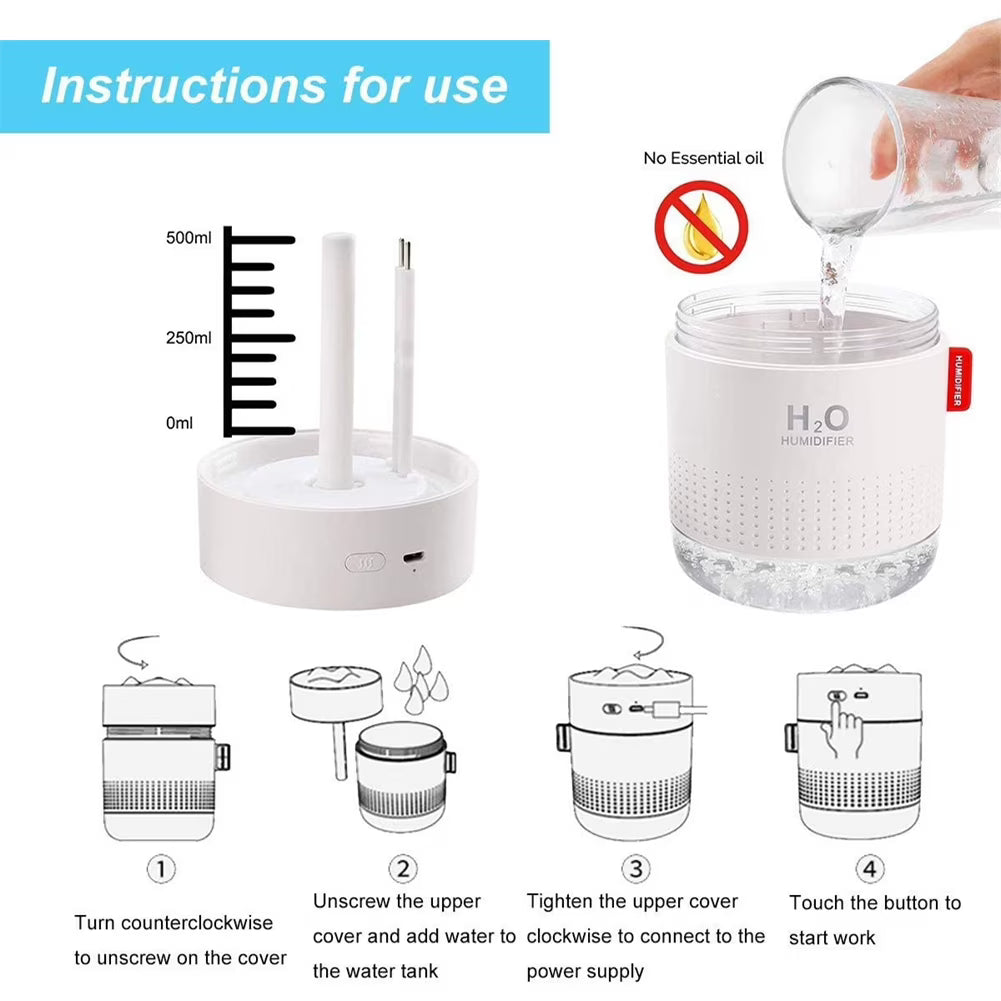 Instructions for use

No Essential oil

500ml
250ml
0ml

HUMIDIFIER
$H_2O$
HUMIDIFIER

①
Turn counterclockwise to unscrew on the cover

②
Unscrew the upper cover and add water to the water tank

③
Tighten the upper cover clockwise to connect to the power supply

④
Touch the button to start work