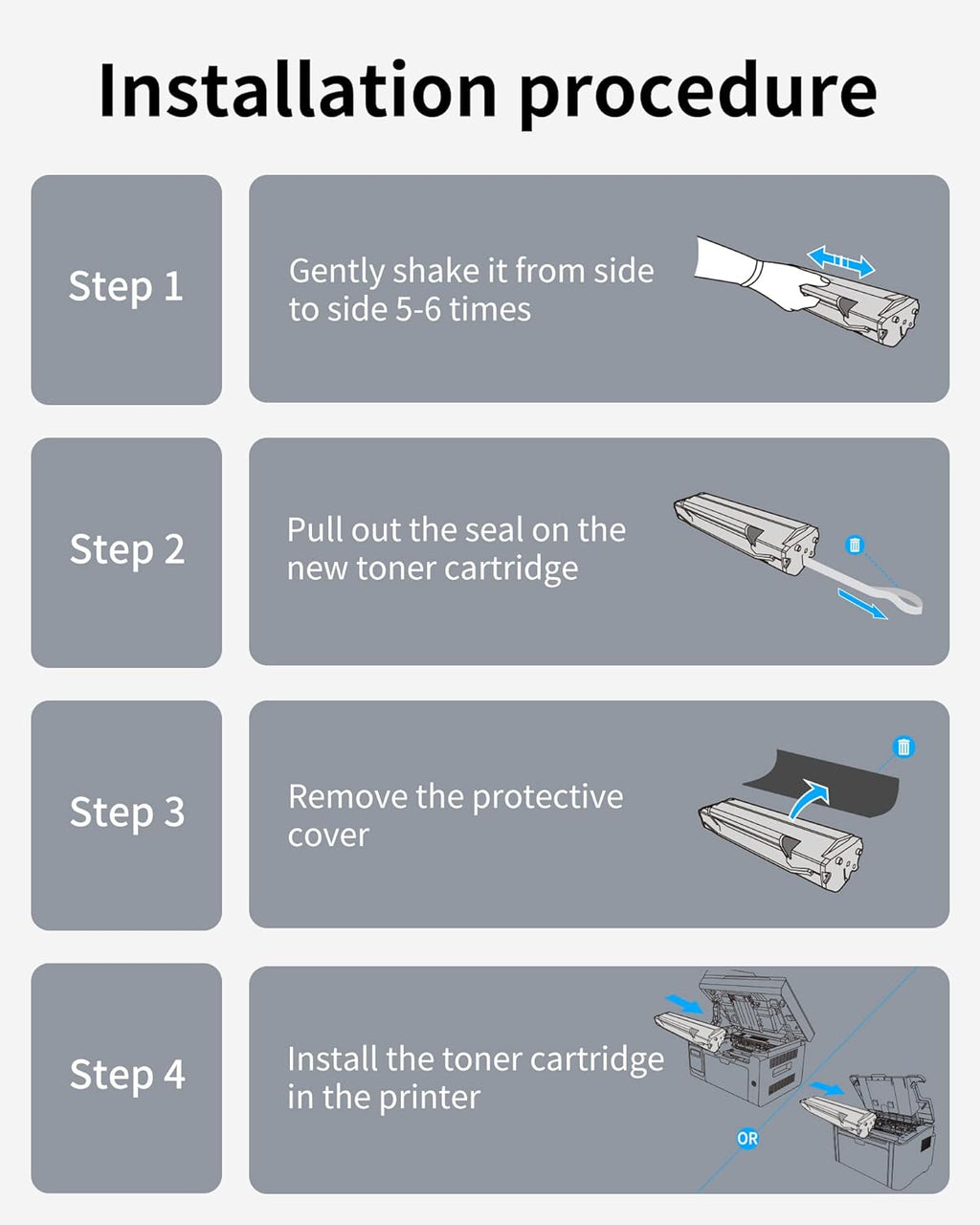 Installation procedure

Step 1

Gently shake it from side to side 5-6 times

Step 2

Pull out the seal on the new toner cartridge

Step 3

Remove the protective cover

Step 4

Install the toner cartridge in the printer

OR